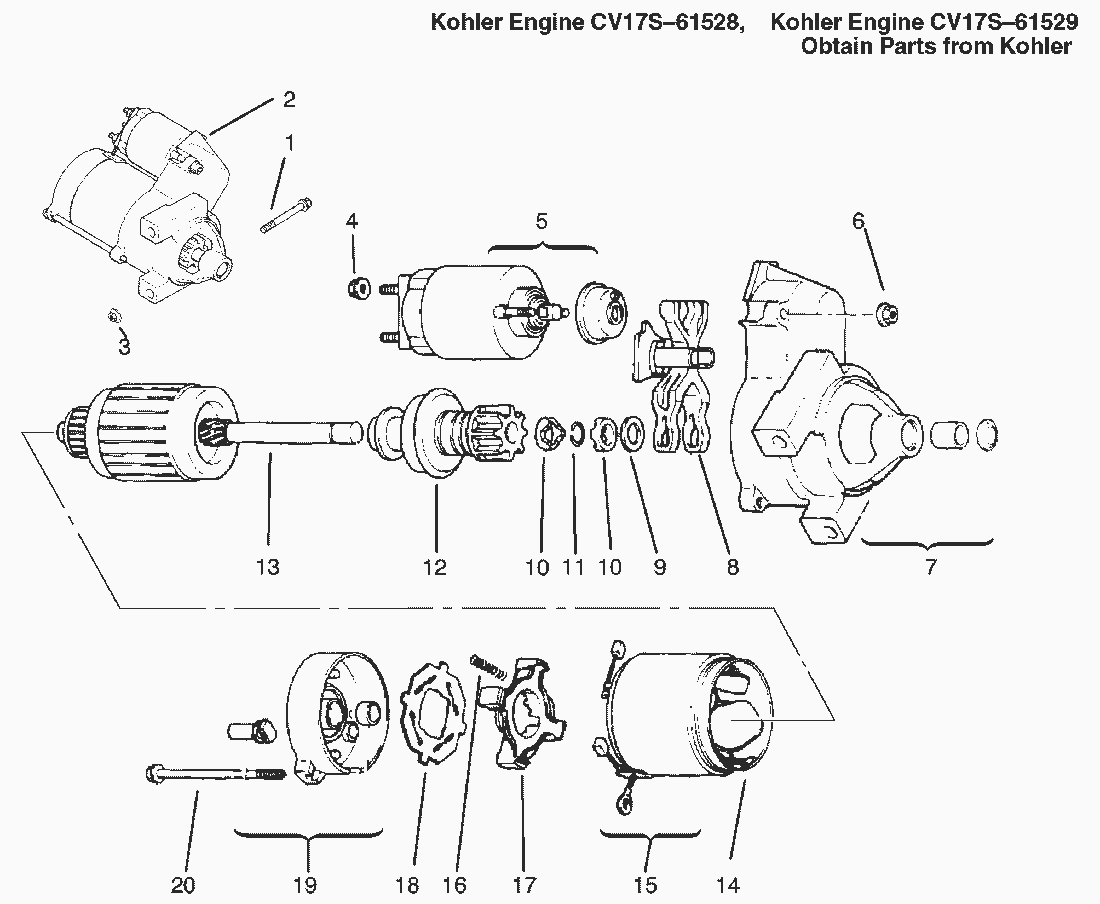 Kohler Engine CV17S–61528, Kohler Engine CV17S–61529
Obtain Parts from Kohler

2
1
4
5
6
3
13
12
10
11
10
9
8
7
20
19
18
16
17
15
14