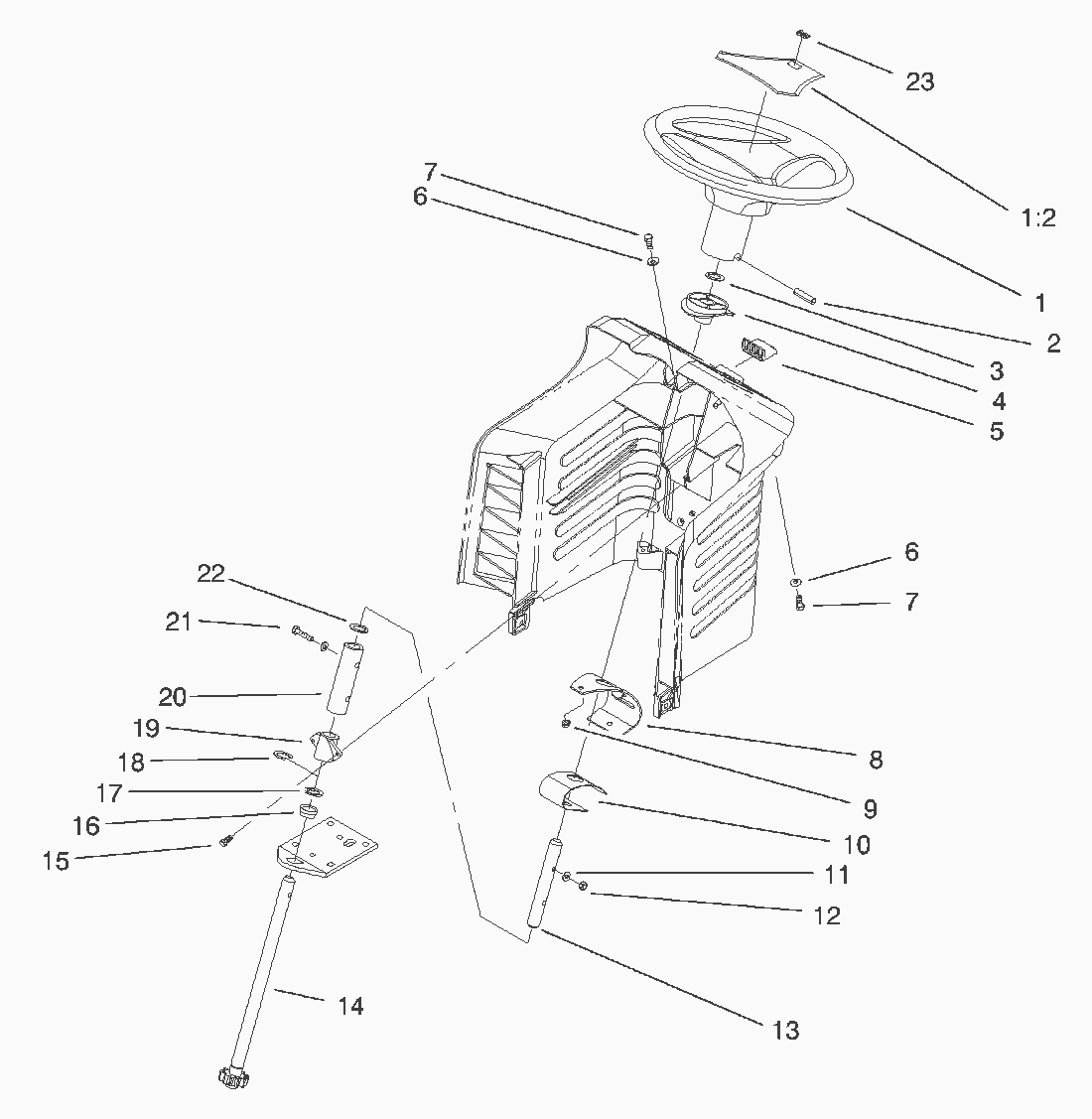 23
1:2
7
6
1
2
3
4
5
6
7
22
21
20
19
18
17
16
15
8
9
10
11
12
14
13