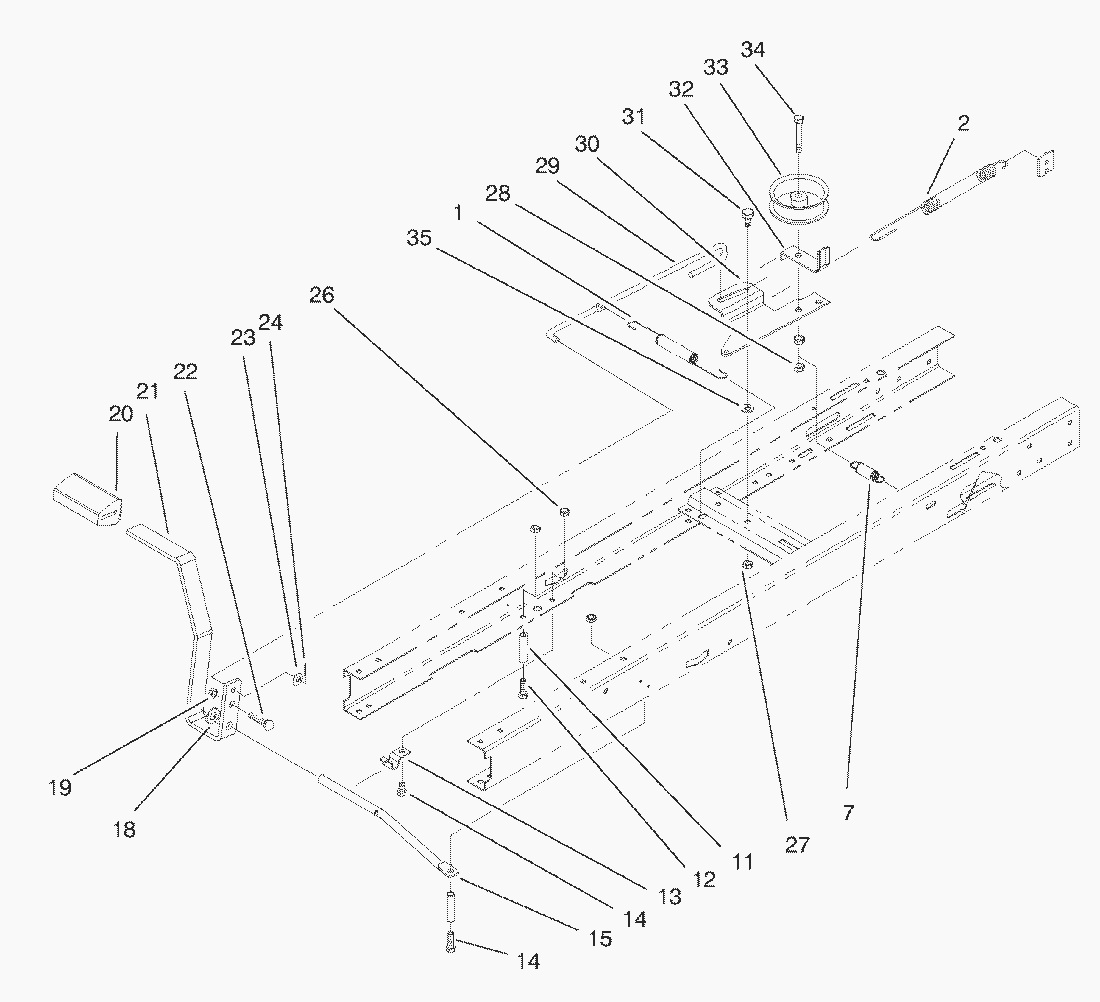 34
33
32
2
31
30
29
28
1
35
26
24
23
22
21
20
19
18
7
27
11
12
13
14
15
14