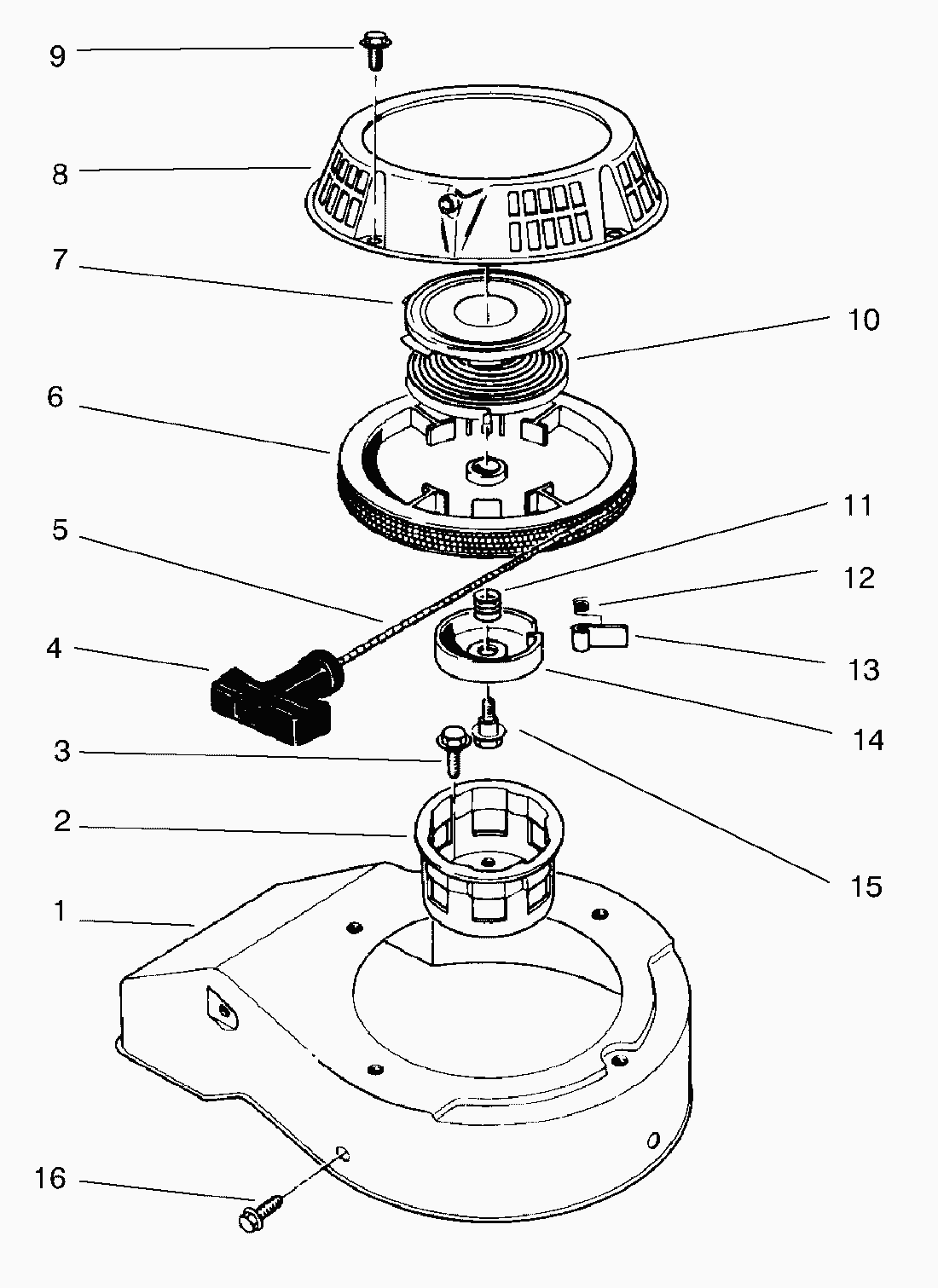 9
8
7
10
6
11
5
12
4
13
14
3
2
15
1
16