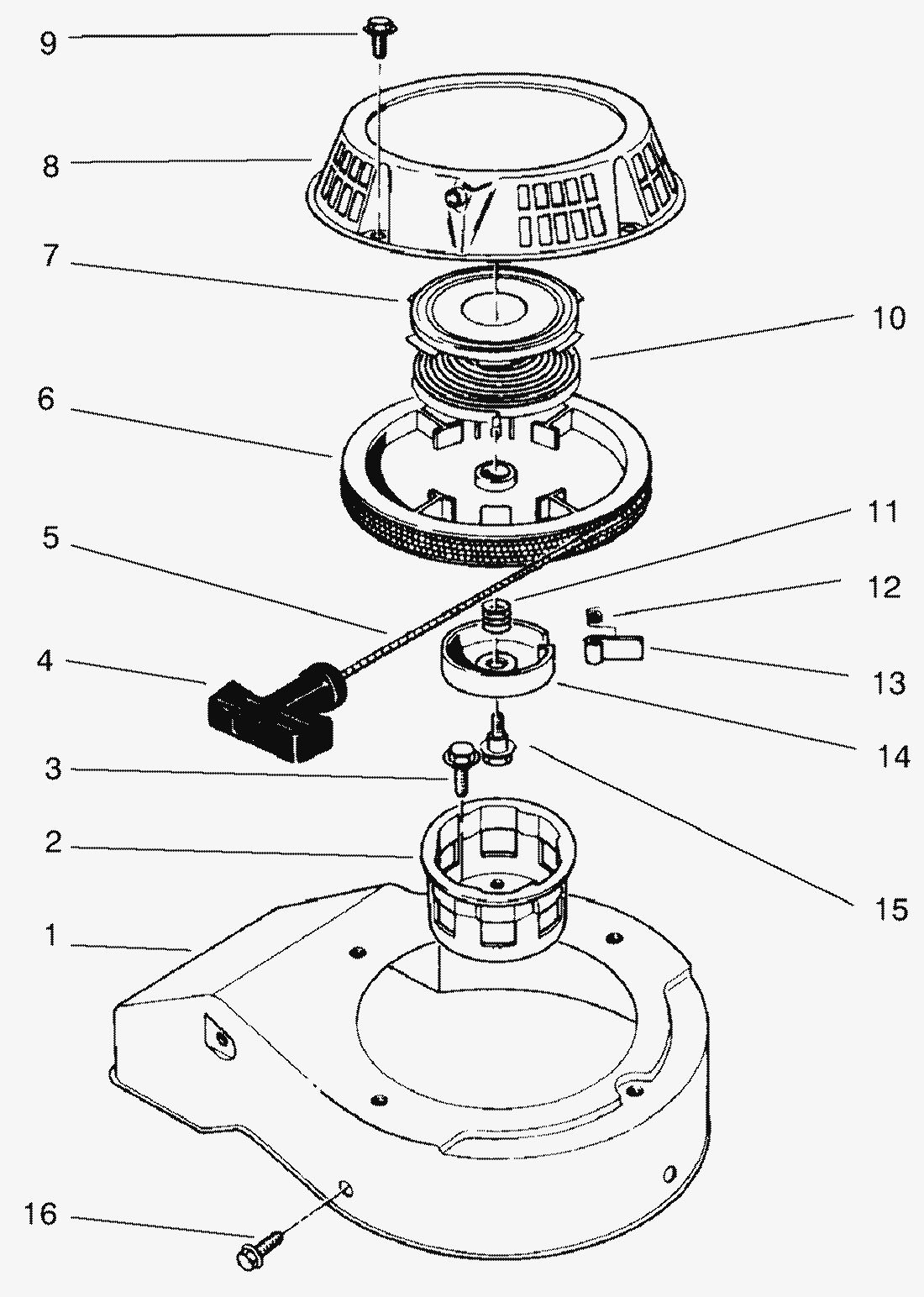 9
8
7
10
6
11
5
12
4
13
14
3
2
15
1
16