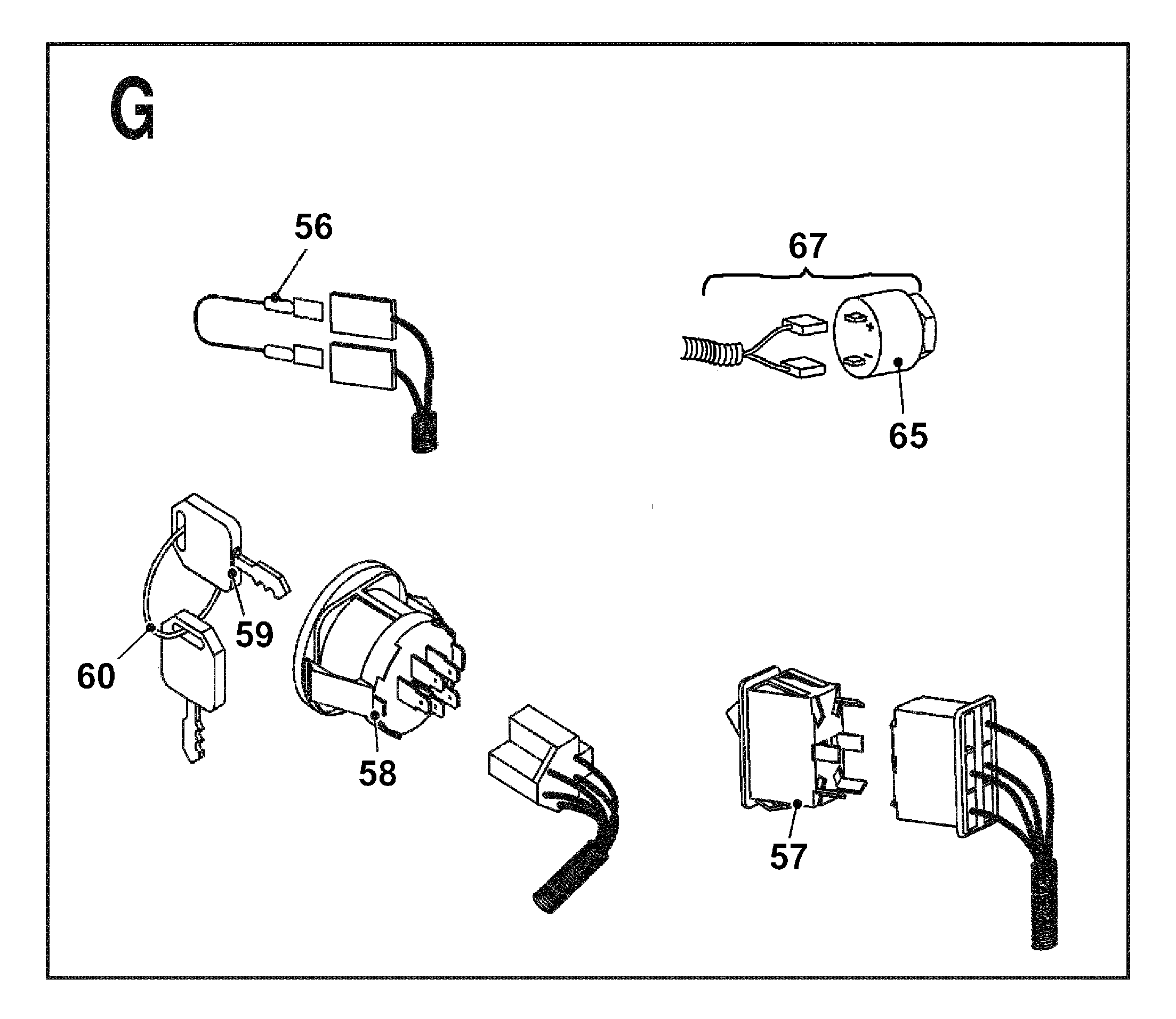 G

56

67

+

-

65

59

60

58

57