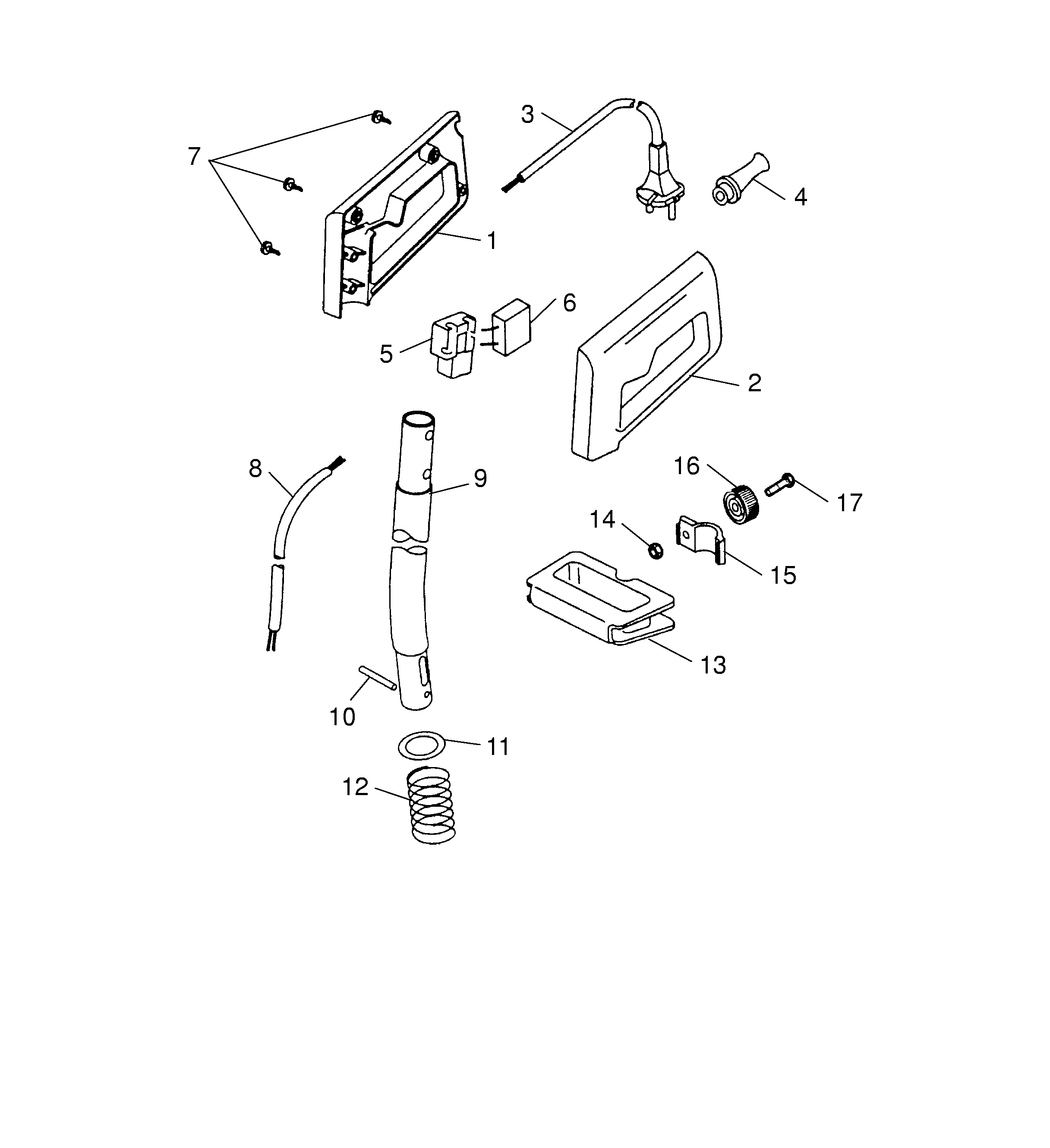 7
3
4
1
6
5
2
8
9
16
17
14
15
13
10
11
12